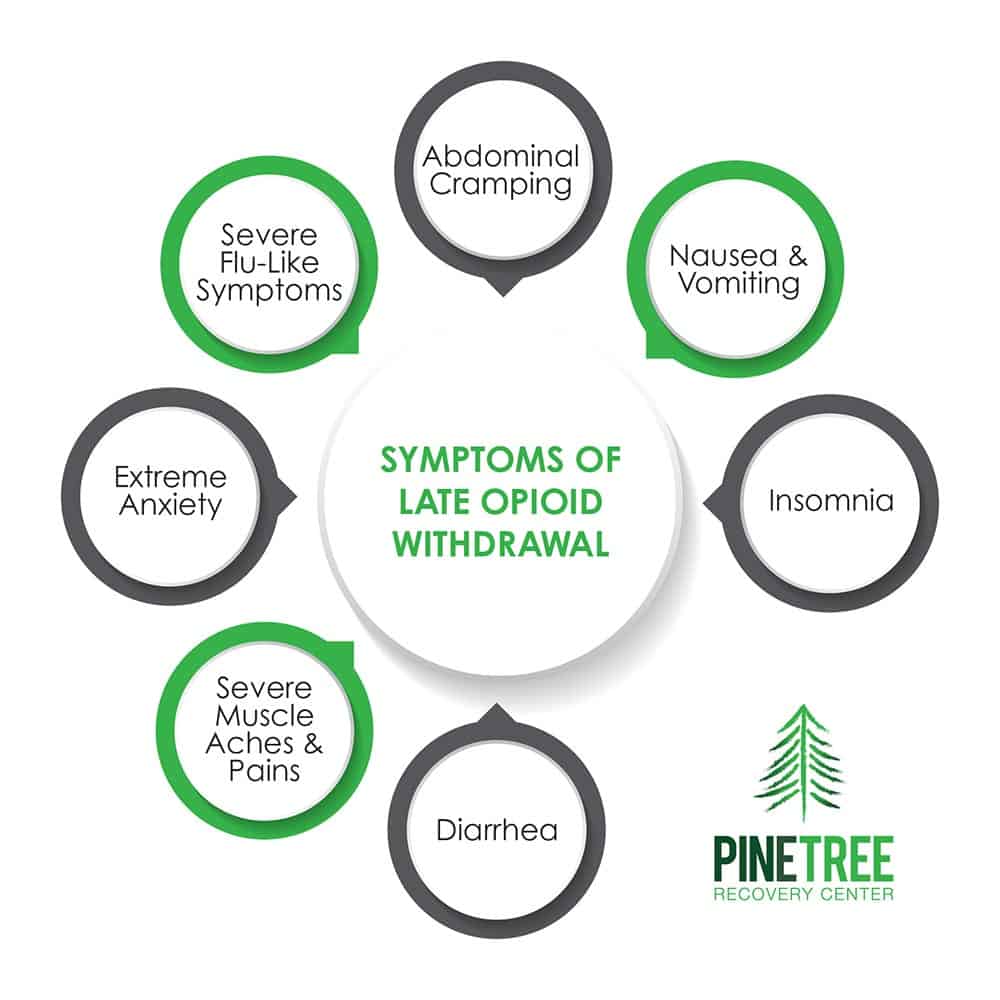 SYMPTOMS OF LATE OPIOID WITHDRAWAL

Abdominal Cramping

Nausea & Vomiting

Insomnia

Diarrhea

Severe Muscle Aches & Pains

Extreme Anxiety

Severe Flu-Like Symptoms

PINETREE
RECOVERY CENTER